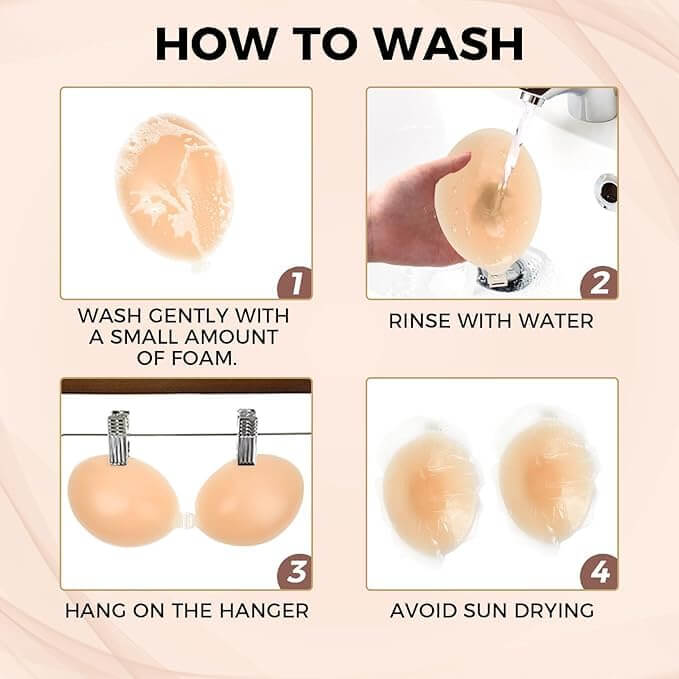 HOW TO WASH

1

WASH GENTLY WITH A SMALL AMOUNT OF FOAM.

2

RINSE WITH WATER

3

HANG ON THE HANGER

4

AVOID SUN DRYING